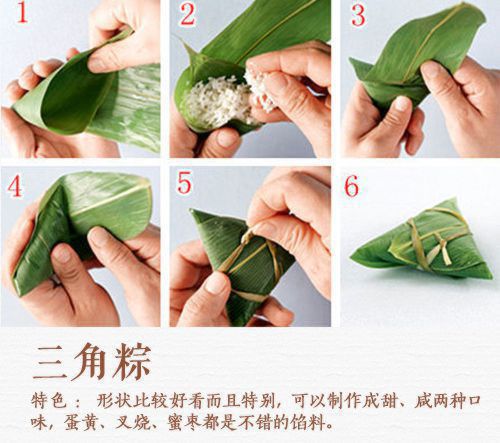 1

2

3

4

5

6

三角粽

特色： 形状比较好看而且特别，可以制作成甜、咸两种口味，蛋黄、叉烧、蜜枣都是不错的馅料。