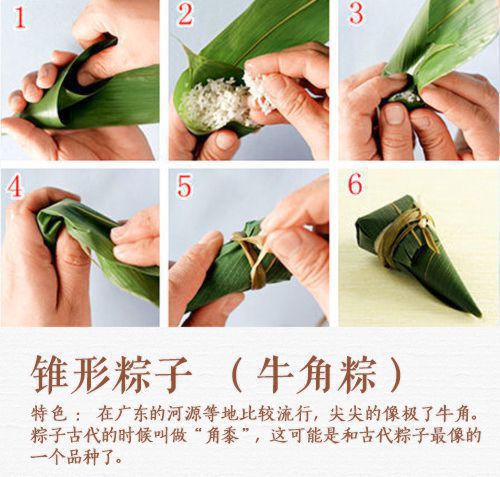 1

2

3

4

5

6

锥形粽子 （牛角粽）

特色： 在广东的河源等地比较流行，尖尖的像极了牛角。粽子古代的时候叫做“角黍”，这可能是和古代粽子最像的一个品种了。