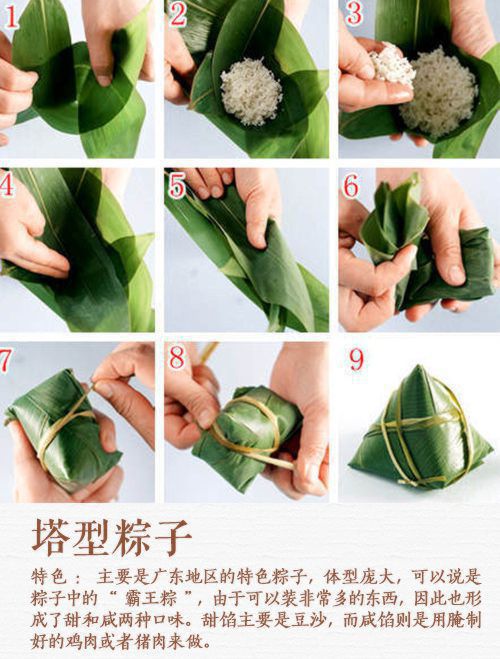 1

2

3

4

5

6

7

8

9

塔型粽子

特色： 主要是广东地区的特色粽子，体型庞大，可以说是粽子中的“ 霸王粽 ”，由于可以装非常多的东西，因此也形成了甜和咸两种口味。甜馅主要是豆沙，而咸馅则是用腌制好的鸡肉或者猪肉来做。